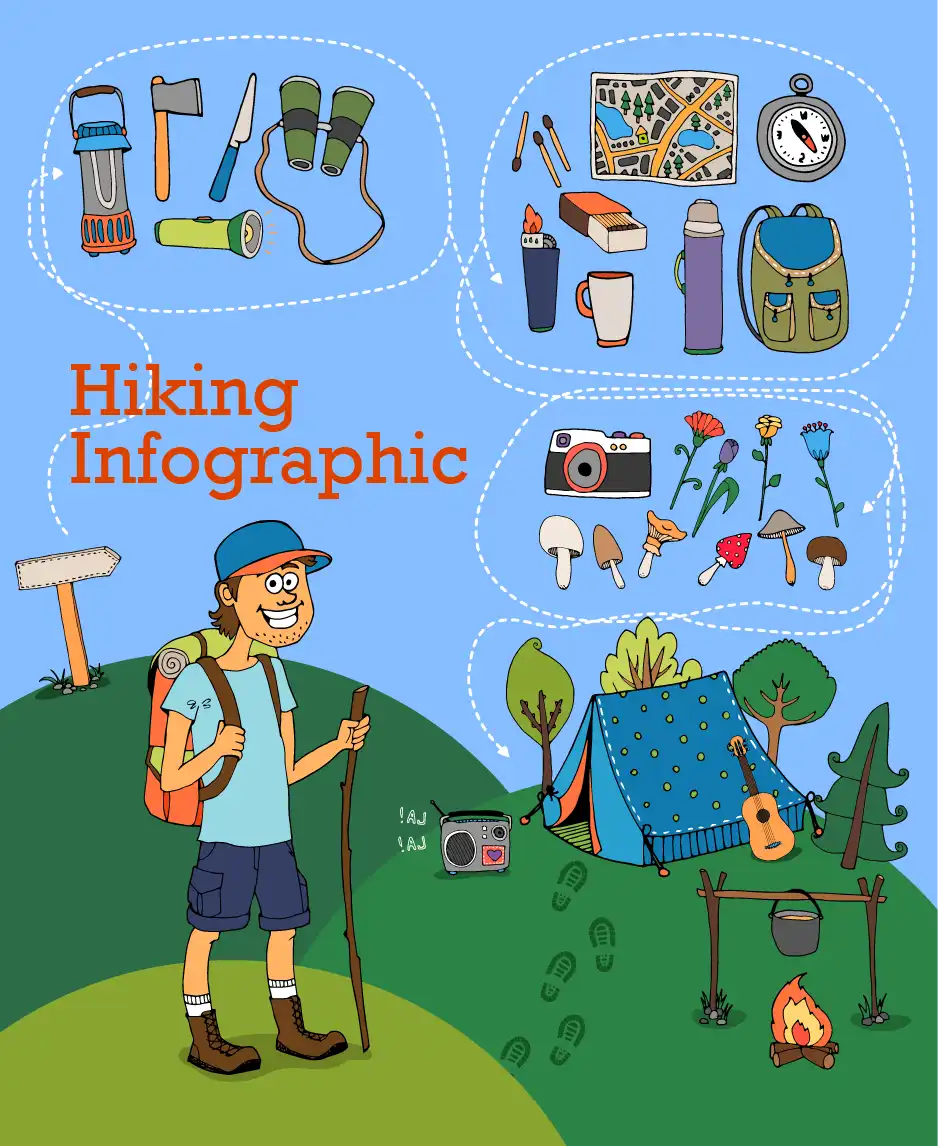 Hiking Infographic

!AJ
!AJ